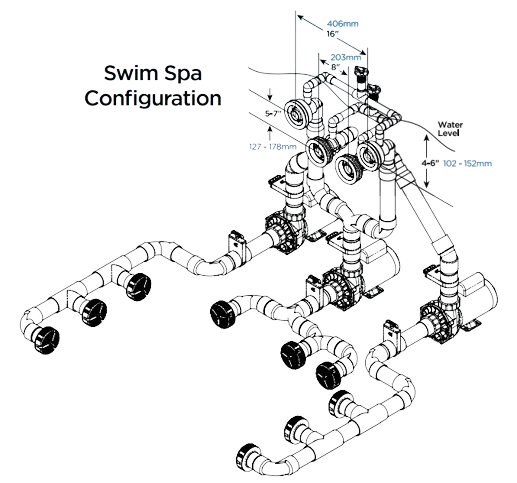 Swim Spa Configuration

406mm
16"

203mm
8"

5-7"
127 - 178mm

Water Level

4-6" 102 - 152mm